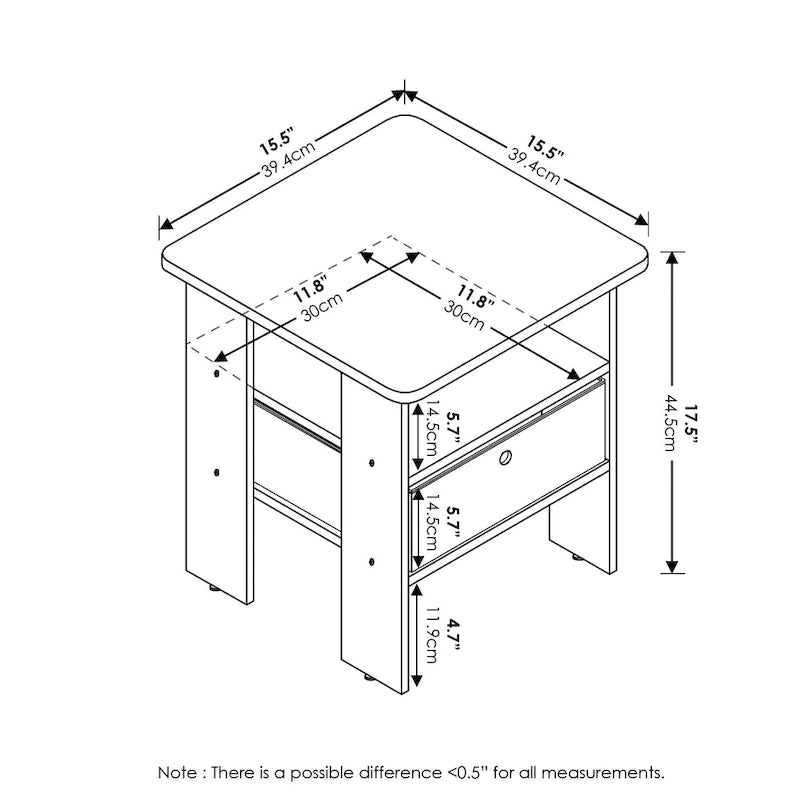 15.5"
39.4cm

15.5"
39.4cm

11.8"
30cm

11.8"
30cm

17.5"
44.5cm

5.7"
14.5cm

5.7"
14.5cm

4.7"
11.9cm

Note : There is a possible difference <0.5" for all measurements.