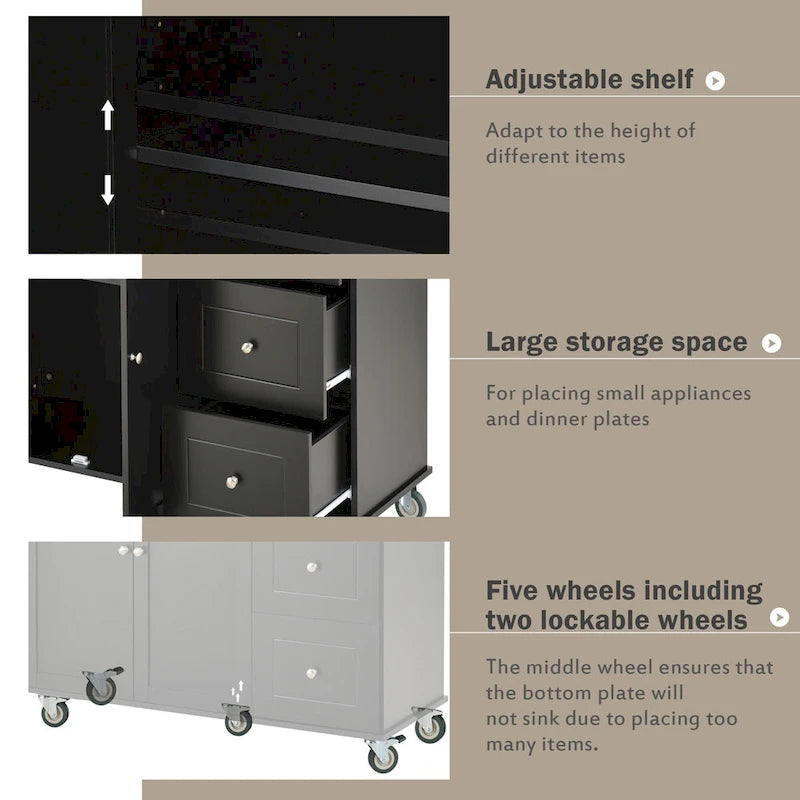 Adjustable shelf

Adapt to the height of different items

Large storage space

For placing small appliances and dinner plates

Five wheels including two lockable wheels

The middle wheel ensures that the bottom plate will not sink due to placing too many items.